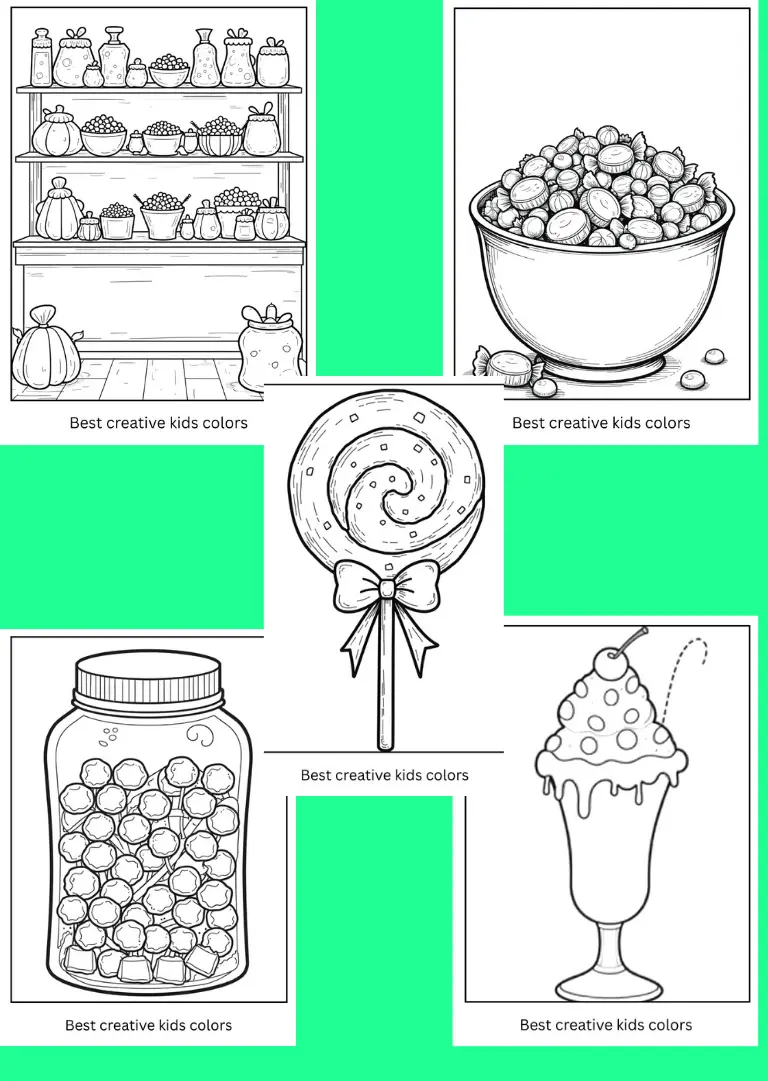 Best creative kids colors

Best creative kids colors

Best creative kids colors

Best creative kids colors

Best creative kids colors